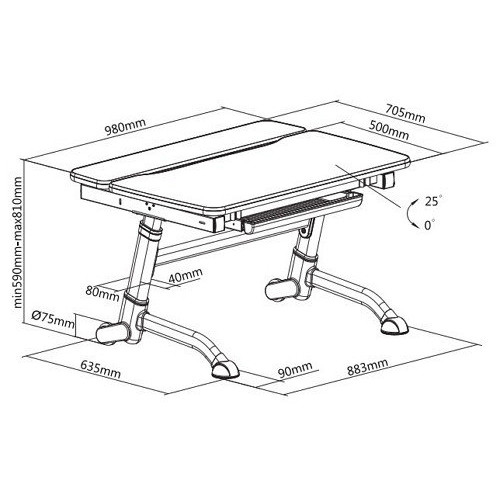 980mm
705mm
500mm
25°
0°
min590mm-max810mm
40mm
80mm
Ø75mm
635mm
90mm
883mm