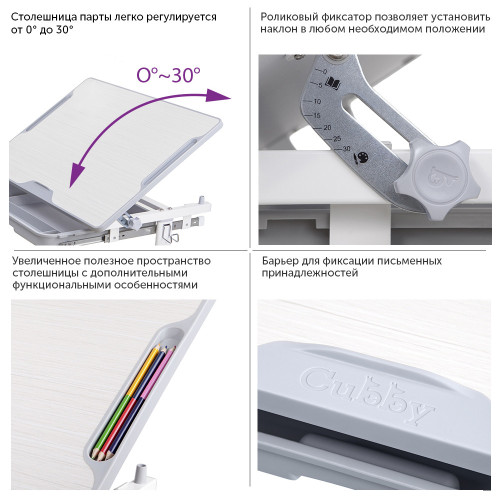 Столешница парты легко регулируется от 0° до 30°

0°~30°

Роликовый фиксатор позволяет установить наклон в любом необходимом положении

0
5
10
15
20
25
30

Увеличенное полезное пространство столешницы с дополнительными функциональными особенностями

Барьер для фиксации письменных принадлежностей

Cubby