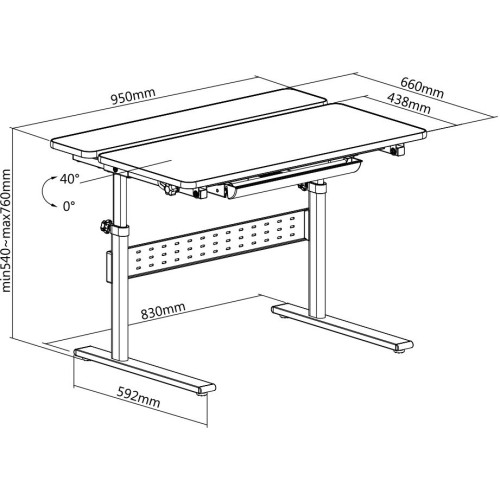 950mm
660mm
438mm
40°
0°
min540~max760mm
830mm
592mm